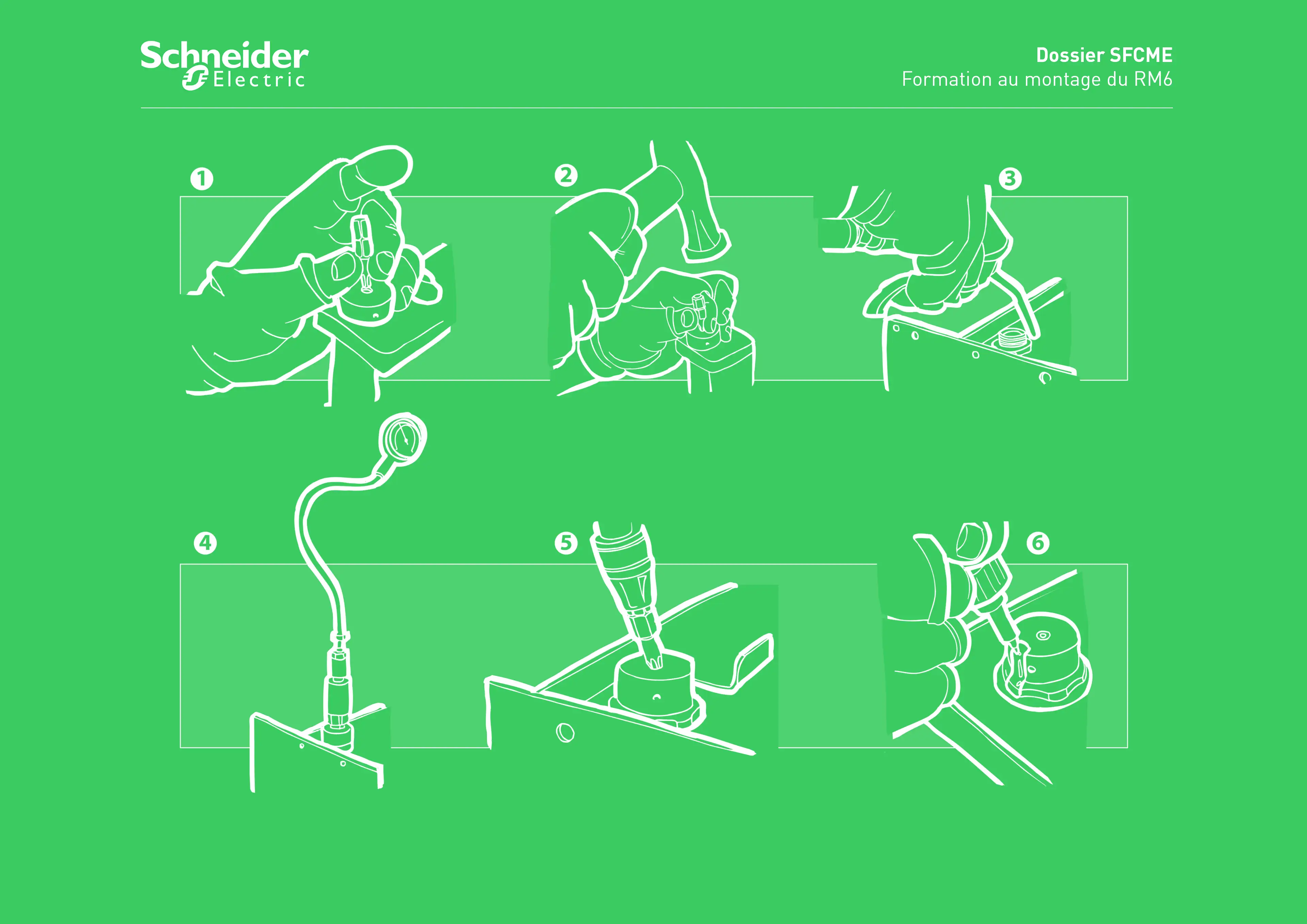 Schneider Electric

Dossier SFCME
Formation au montage du RM6

1

2

3

4

5

6