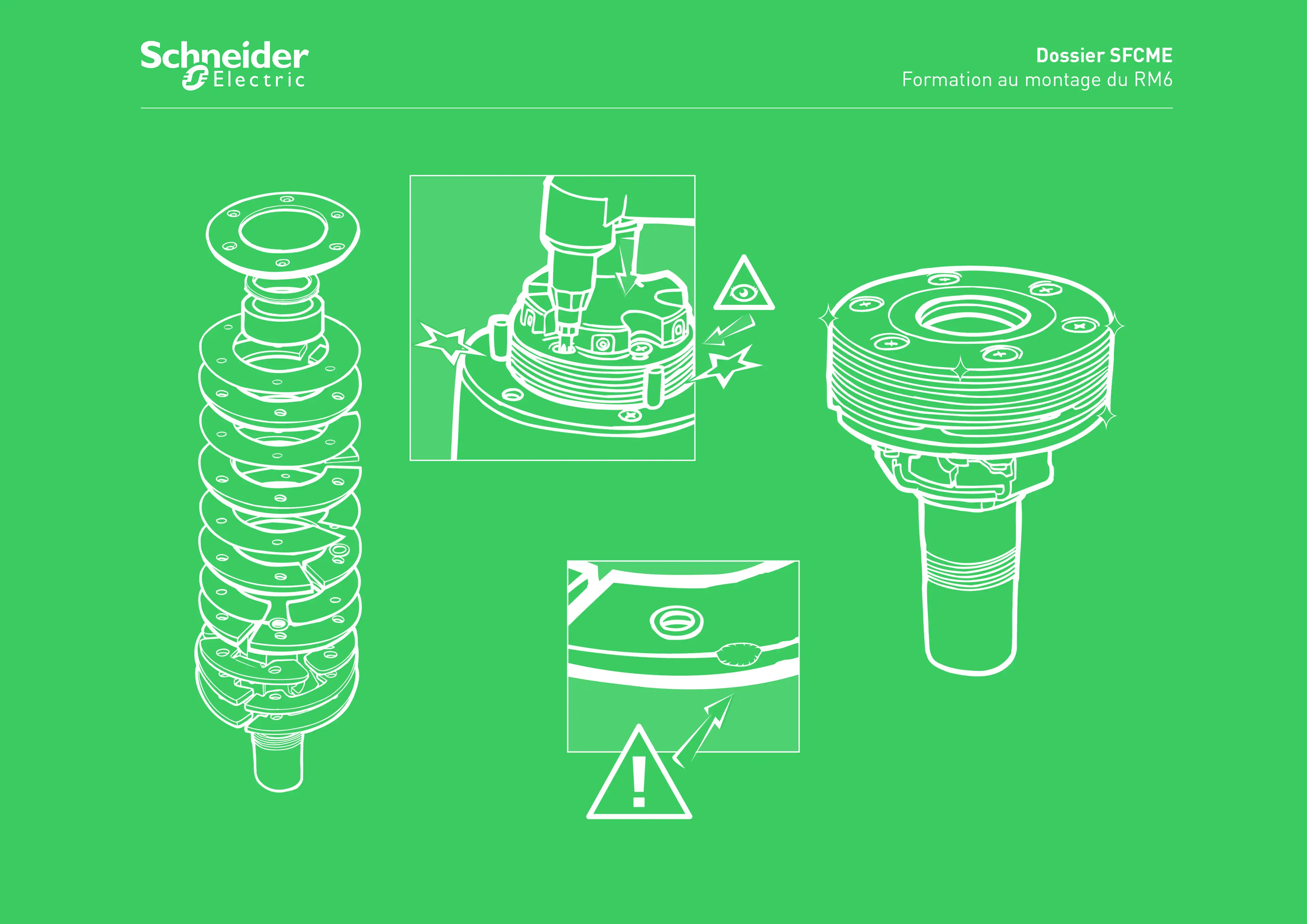 Schneider Electric

Dossier SFCME
Formation au montage du RM6

!