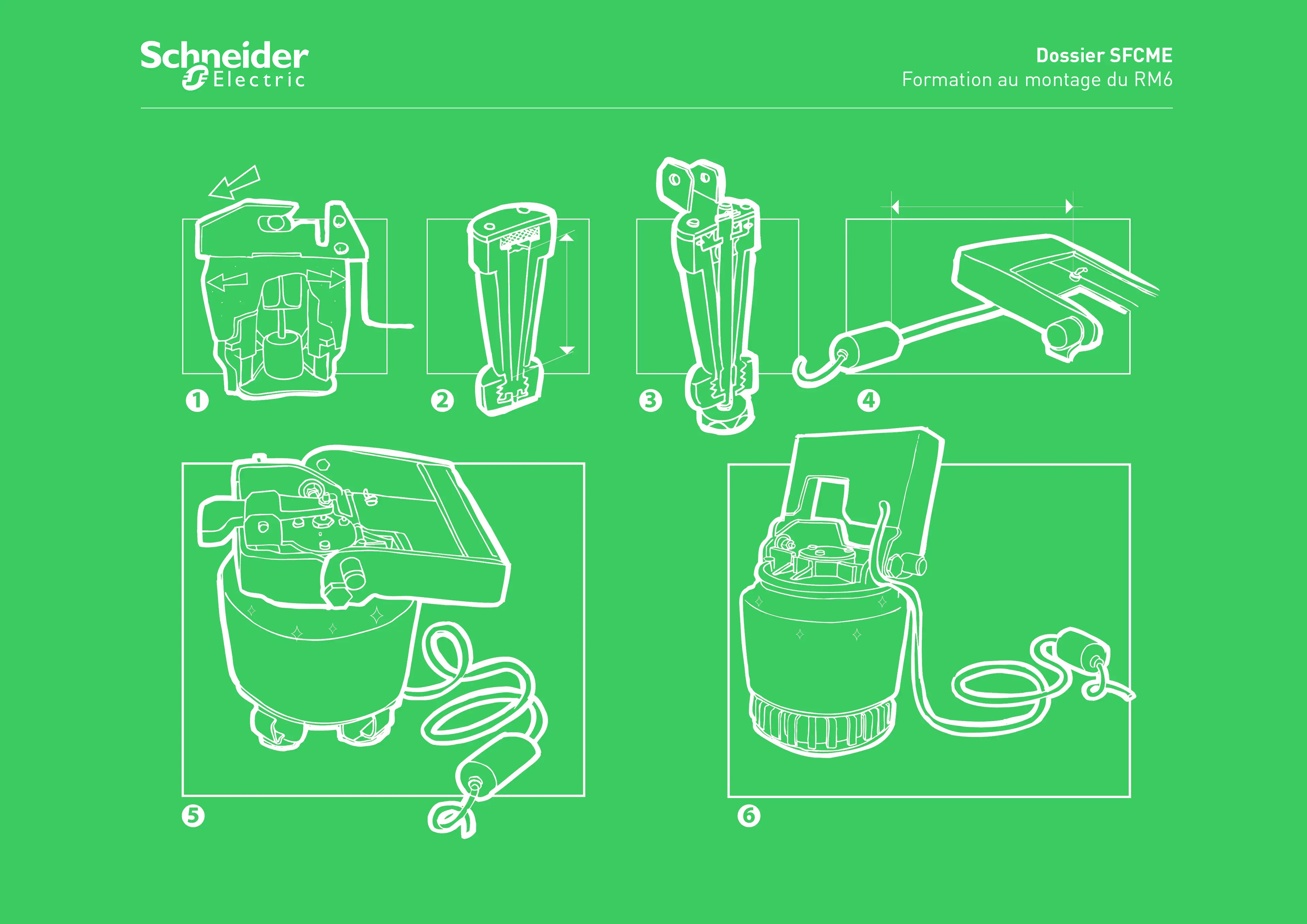 Schneider Electric

Dossier SFCME
Formation au montage du RM6

1

2

3

4

5

6